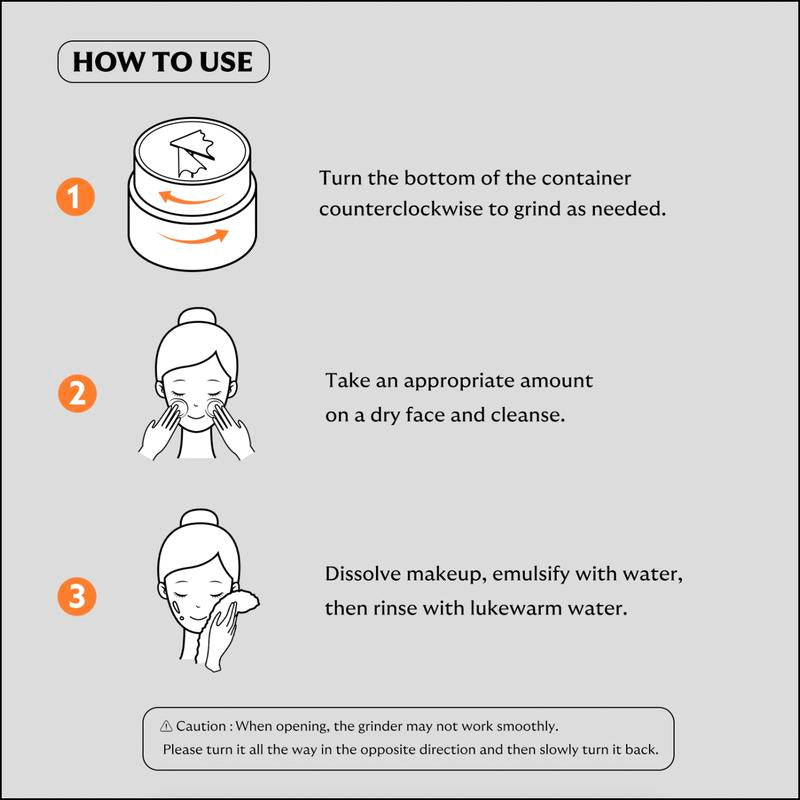 HOW TO USE

1

Turn the bottom of the container counterclockwise to grind as needed.

2

Take an appropriate amount on a dry face and cleanse.

3

Dissolve makeup, emulsify with water, then rinse with lukewarm water.

⚠ Caution : When opening, the grinder may not work smoothly.
Please turn it all the way in the opposite direction and then slowly turn it back.