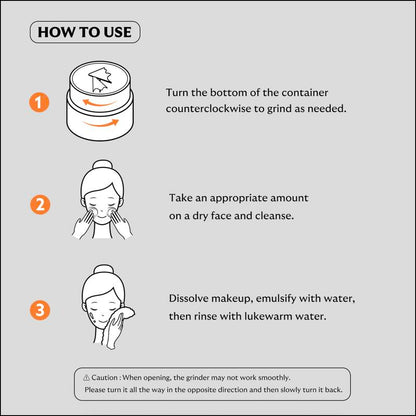 HOW TO USE

1

Turn the bottom of the container counterclockwise to grind as needed.

2

Take an appropriate amount on a dry face and cleanse.

3

Dissolve makeup, emulsify with water, then rinse with lukewarm water.

⚠ Caution : When opening, the grinder may not work smoothly.
Please turn it all the way in the opposite direction and then slowly turn it back.